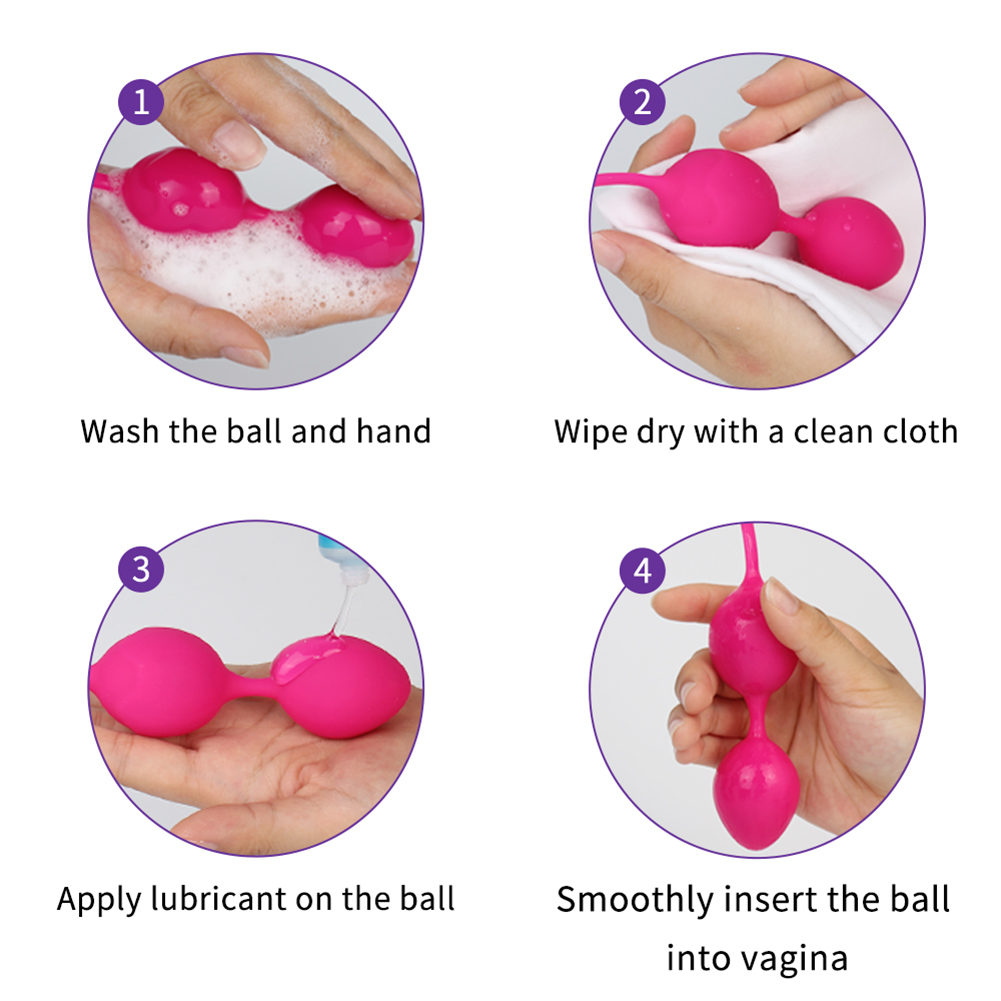 1

Wash the ball and hand

2

Wipe dry with a clean cloth

3

Apply lubricant on the ball

4

Smoothly insert the ball into vagina